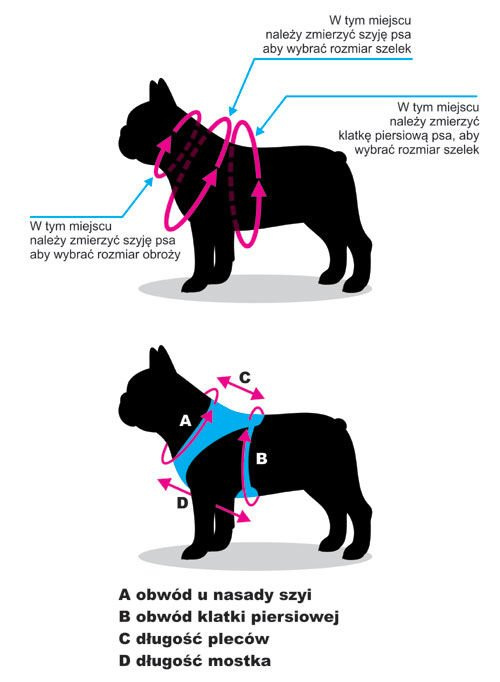 W tym miejscu należy zmierzyć szyję psa aby wybrać rozmiar szelek

W tym miejscu należy zmierzyć klatkę piersiową psa, aby wybrać rozmiar szelek

W tym miejscu należy zmierzyć szyję psa aby wybrać rozmiar obroży

C

A

B

D

A obwód u nasady szyi
B obwód klatki piersiowej
C długość pleców
D długość mostka