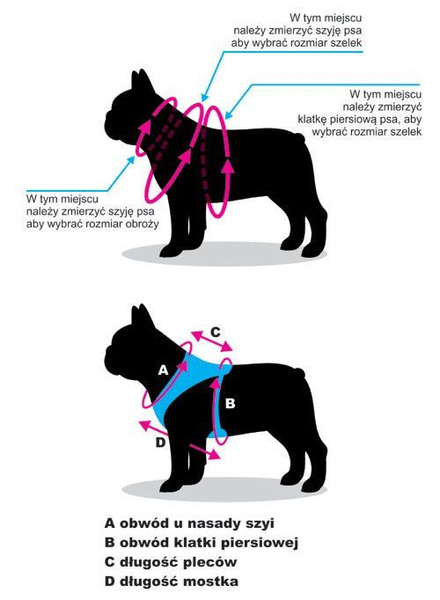 W tym miejscu należy zmierzyć szyję psa aby wybrać rozmiar szelek

W tym miejscu należy zmierzyć klatkę piersiową psa, aby wybrać rozmiar szelek

W tym miejscu należy zmierzyć szyję psa aby wybrać rozmiar obroży

C

A

B

D

A obwód u nasady szyi
B obwód klatki piersiowej
C długość pleców
D długość mostka