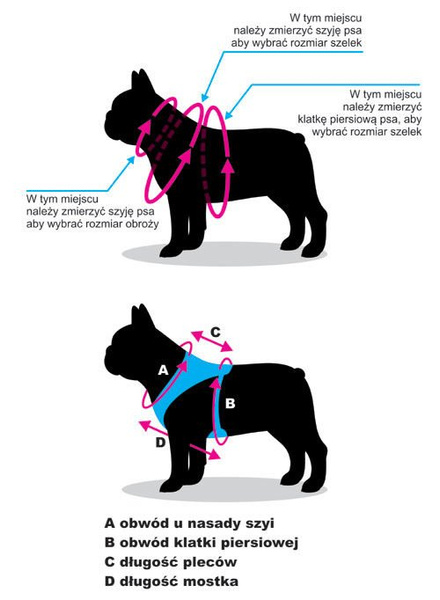 W tym miejscu należy zmierzyć szyję psa aby wybrać rozmiar szelek

W tym miejscu należy zmierzyć klatkę piersiową psa, aby wybrać rozmiar szelek

W tym miejscu należy zmierzyć szyję psa aby wybrać rozmiar obroży

C

A

B

D

A obwód u nasady szyi
B obwód klatki piersiowej
C długość pleców
D długość mostka